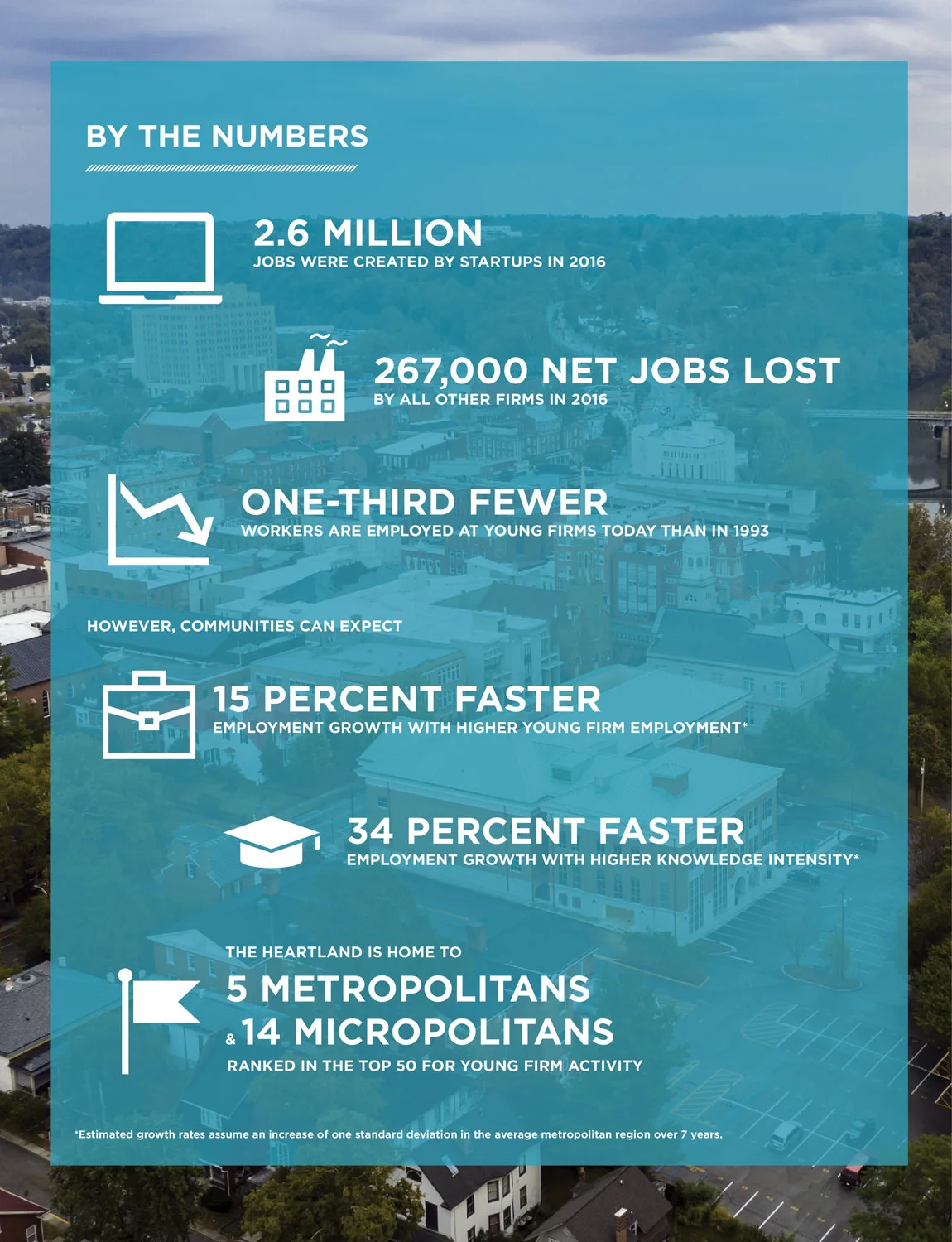 BY THE NUMBERS

2.6 MILLION
JOBS WERE CREATED BY STARTUPS IN 2016

267,000 NET JOBS LOST
BY ALL OTHER FIRMS IN 2016

ONE-THIRD FEWER
WORKERS ARE EMPLOYED AT YOUNG FIRMS TODAY THAN IN 1993

HOWEVER, COMMUNITIES CAN EXPECT

15 PERCENT FASTER
EMPLOYMENT GROWTH WITH HIGHER YOUNG FIRM EMPLOYMENT*

34 PERCENT FASTER
EMPLOYMENT GROWTH WITH HIGHER KNOWLEDGE INTENSITY*

THE HEARTLAND IS HOME TO
5 METROPOLITANS
& 14 MICROPOLITANS
RANKED IN THE TOP 50 FOR YOUNG FIRM ACTIVITY

*Estimated growth rates assume an increase of one standard deviation in the average metropolitan region over 7 years.